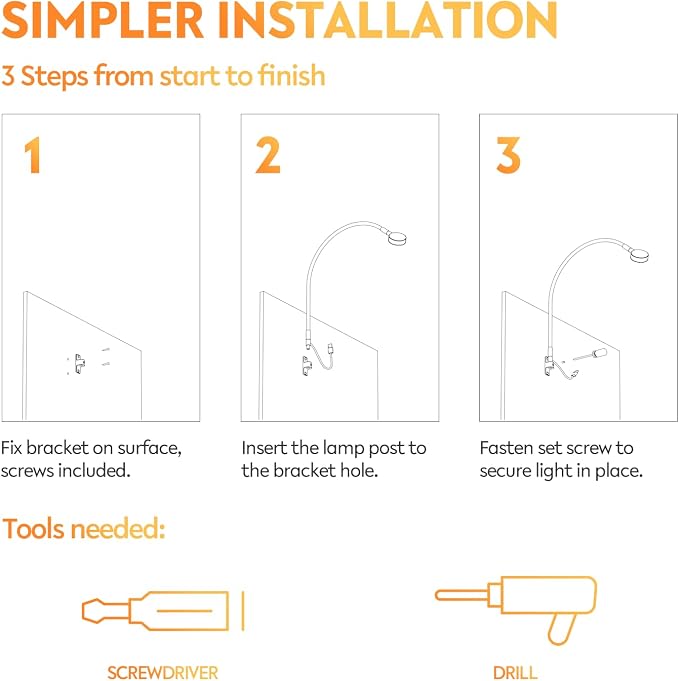 SIMPLER INSTALLATION

3 Steps from start to finish

1

Fix bracket on surface, screws included.

2

Insert the lamp post to the bracket hole.

3

Fasten set screw to secure light in place.

Tools needed:

SCREWDRIVER

DRILL