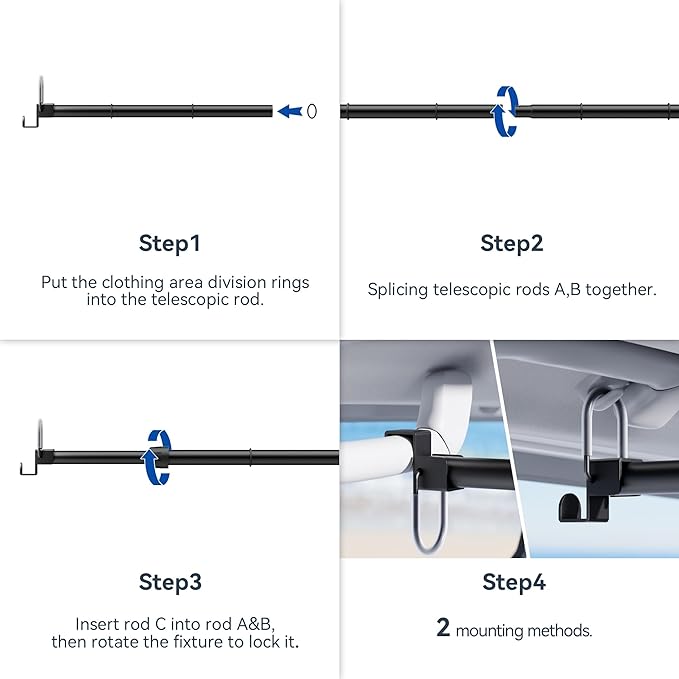 Step1

Put the clothing area division rings into the telescopic rod.

Step2

Splicing telescopic rods A,B together.

Step3

Insert rod C into rod A&B, then rotate the fixture to lock it.

Step4

2 mounting methods.