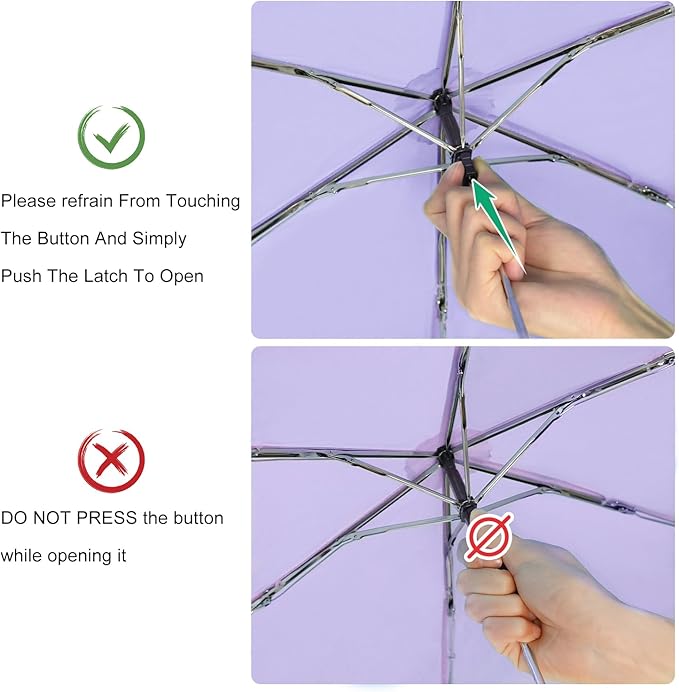 Please refrain From Touching The Button And Simply Push The Latch To Open

DO NOT PRESS the button while opening it