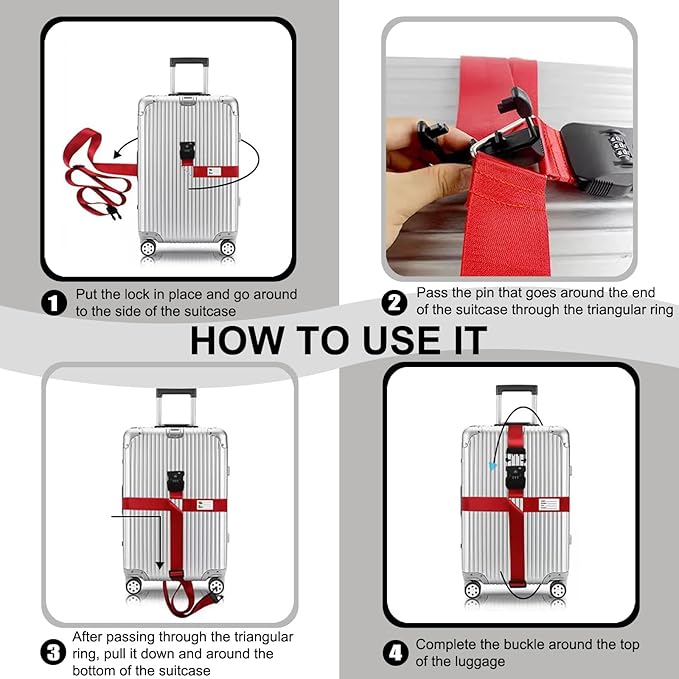 1 Put the lock in place and go around to the side of the suitcase

2 Pass the pin that goes around the end of the suitcase through the triangular ring

HOW TO USE IT

3 After passing through the triangular ring, pull it down and around the bottom of the suitcase

4 Complete the buckle around the top of the luggage