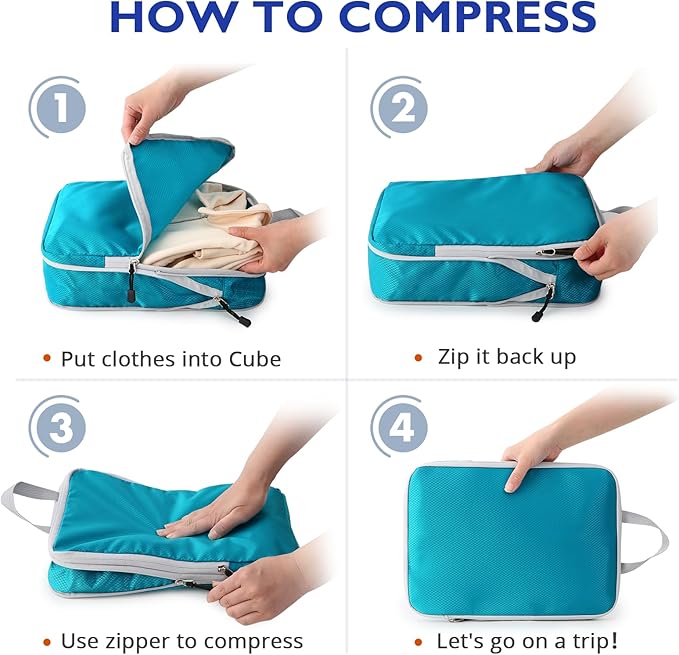 HOW TO COMPRESS

1

• Put clothes into Cube

2

• Zip it back up

3

• Use zipper to compress

4

• Let's go on a trip!