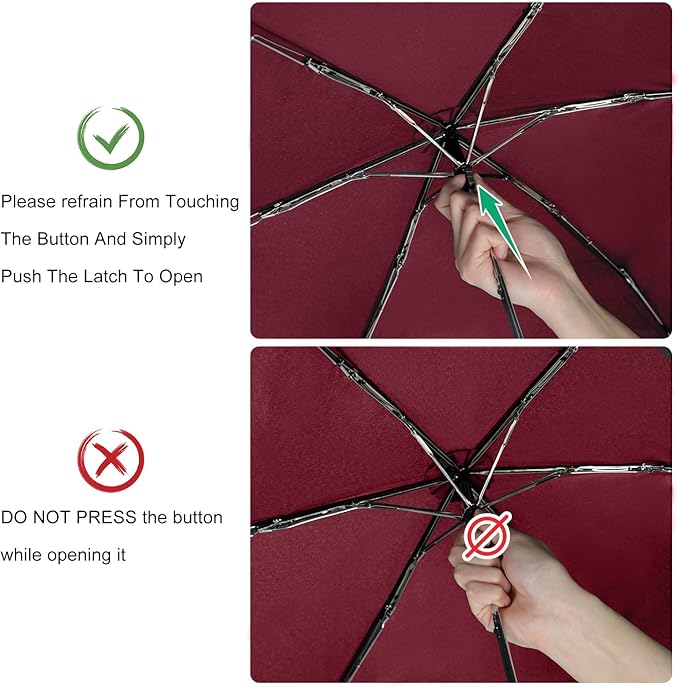 Please refrain From Touching The Button And Simply Push The Latch To Open

DO NOT PRESS the button while opening it