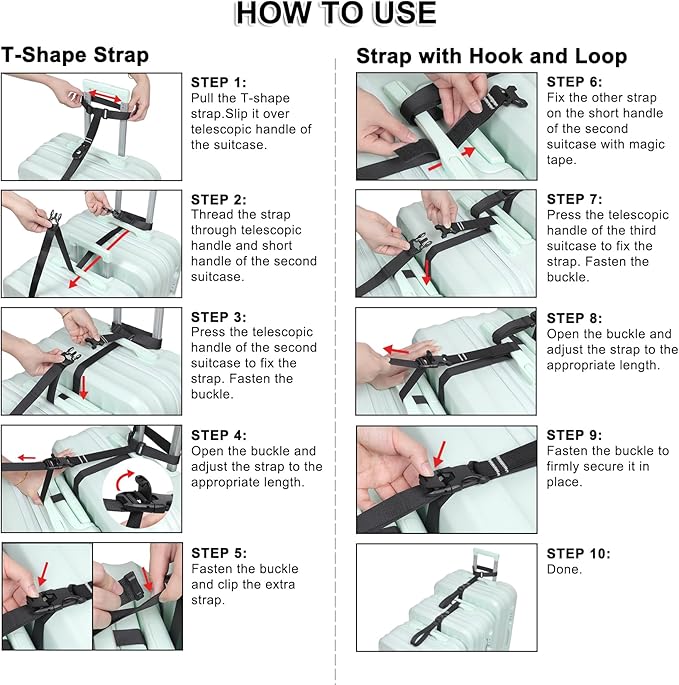 HOW TO USE

T-Shape Strap

STEP 1:
Pull the T-shape strap.Slip it over telescopic handle of the suitcase.

STEP 2:
Thread the strap through telescopic handle and short handle of the second suitcase.

STEP 3:
Press the telescopic handle of the second suitcase to fix the strap. Fasten the buckle.

STEP 4:
Open the buckle and adjust the strap to the appropriate length.

STEP 5:
Fasten the buckle and clip the extra strap.

Strap with Hook and Loop

STEP 6:
Fix the other strap on the short handle of the second suitcase with magic tape.

STEP 7:
Press the telescopic handle of the third suitcase to fix the strap. Fasten the buckle.

STEP 8:
Open the buckle and adjust the strap to the appropriate length.

STEP 9:
Fasten the buckle to firmly secure it in place.

STEP 10:
Done.