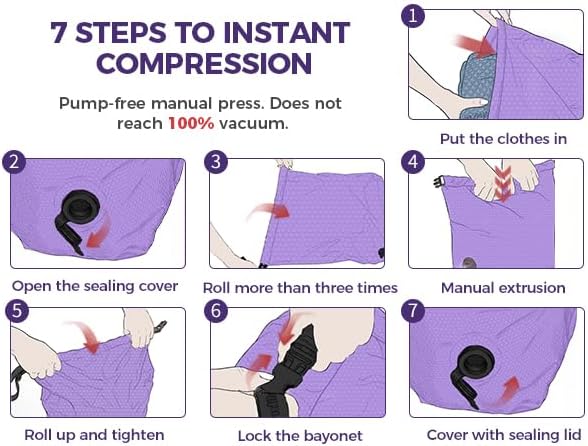 7 STEPS TO INSTANT COMPRESSION

Pump-free manual press. Does not reach 100% vacuum.

1
Put the clothes in

2
Open the sealing cover

3
Roll more than three times

4
Manual extrusion

5
Roll up and tighten

6
Lock the bayonet

7
Cover with sealing lid