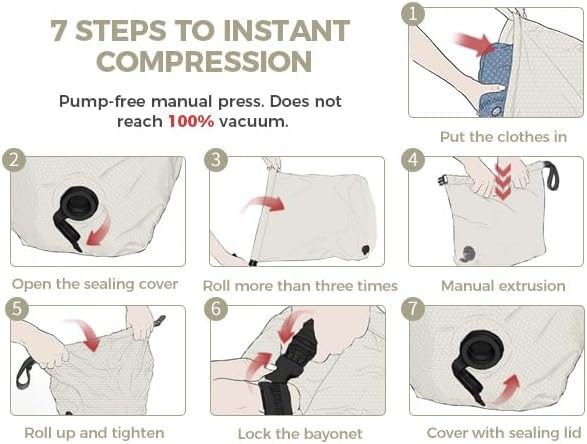 7 STEPS TO INSTANT COMPRESSION

Pump-free manual press. Does not reach 100% vacuum.

1
Put the clothes in

2
Open the sealing cover

3
Roll more than three times

4
Manual extrusion

5
Roll up and tighten

6
Lock the bayonet

7
Cover with sealing lid