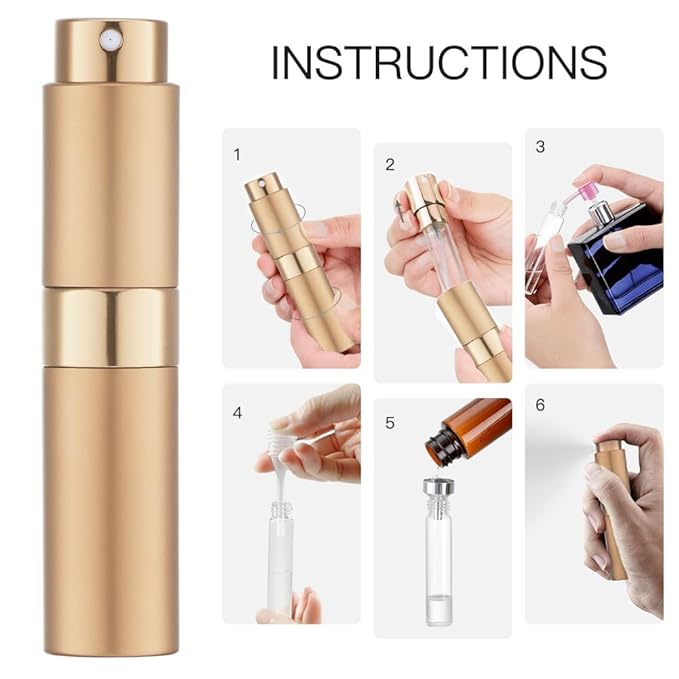 INSTRUCTIONS

1

2

3

4

5

6