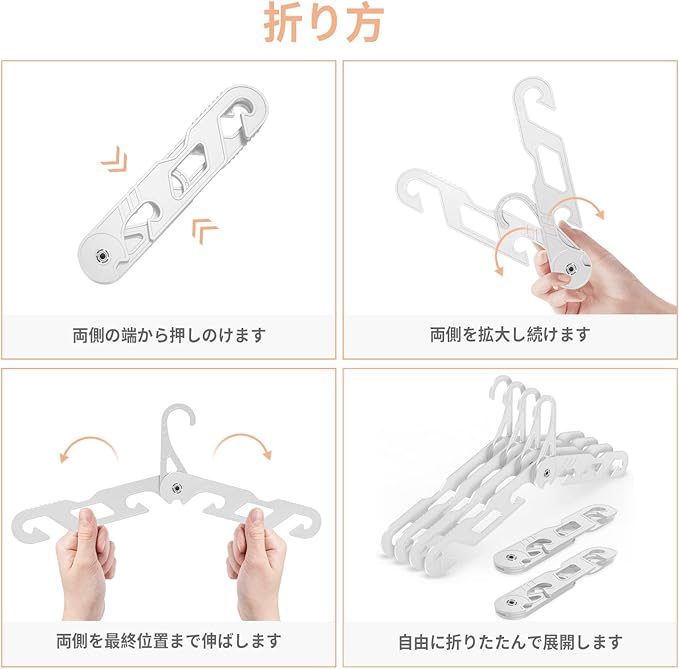 折り方

両側の端から押しのけます

両側を拡大し続けます

両側を最終位置まで伸ばします

自由に折りたたんで展開します