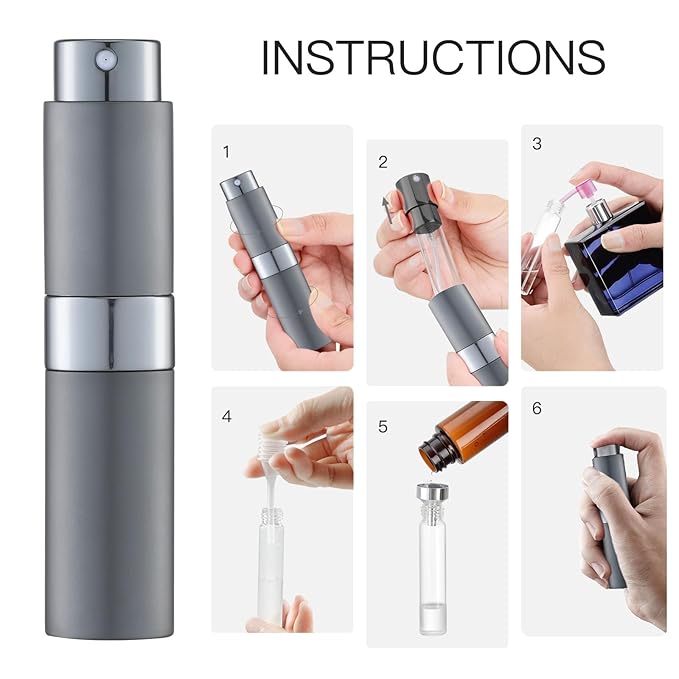 INSTRUCTIONS

1

2

3

4

5

6