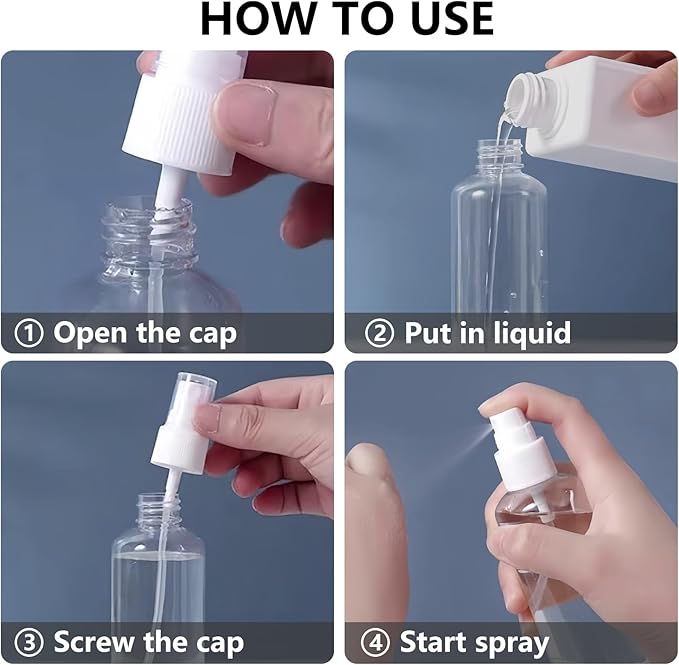 HOW TO USE

① Open the cap

② Put in liquid

③ Screw the cap

④ Start spray