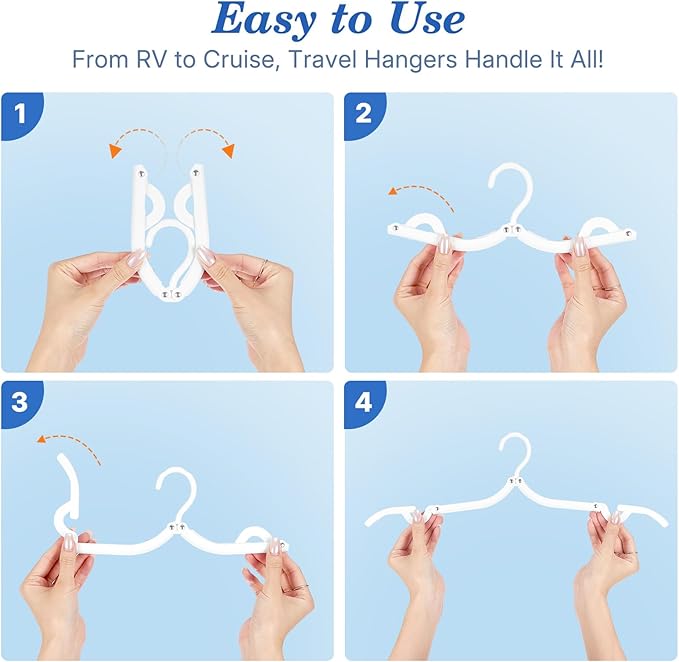 Easy to Use
From RV to Cruise, Travel Hangers Handle It All!

1

2

3

4