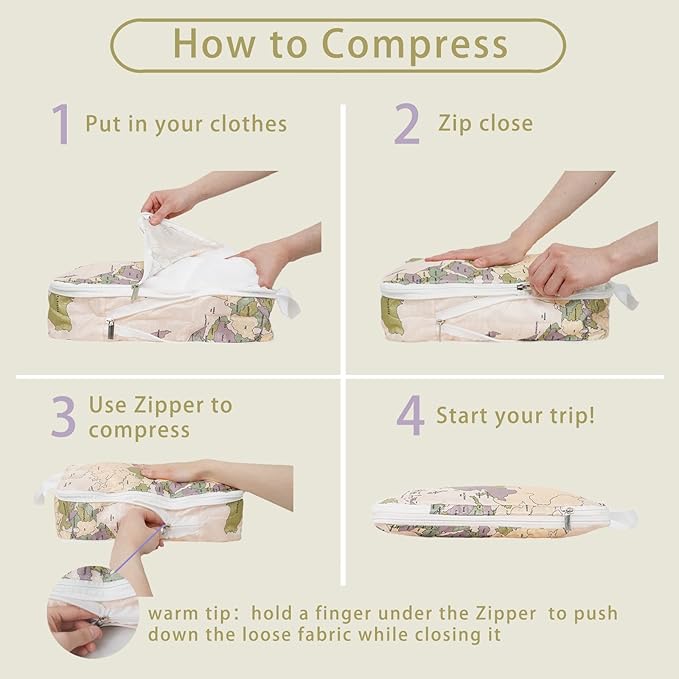 How to Compress

1 Put in your clothes

2 Zip close

3 Use Zipper to compress

4 Start your trip!

warm tip: hold a finger under the Zipper to push down the loose fabric while closing it