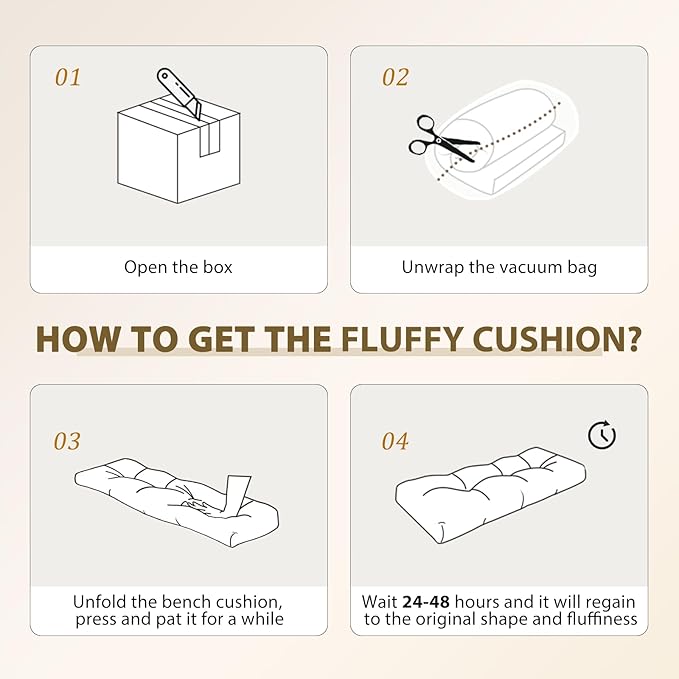 01

Open the box

02

Unwrap the vacuum bag

HOW TO GET THE FLUFFY CUSHION?

03

Unfold the bench cushion, press and pat it for a while

04

Wait 24-48 hours and it will regain to the original shape and fluffiness