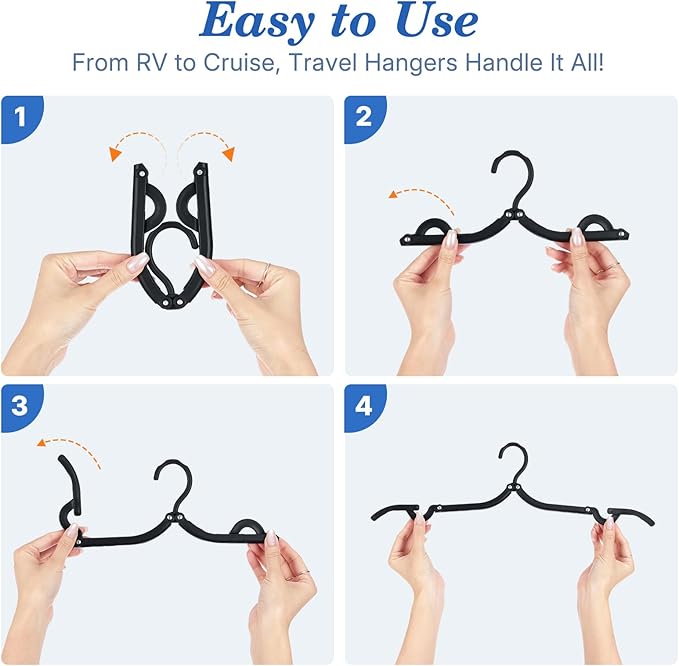 Easy to Use

From RV to Cruise, Travel Hangers Handle It All!

1

2

3

4