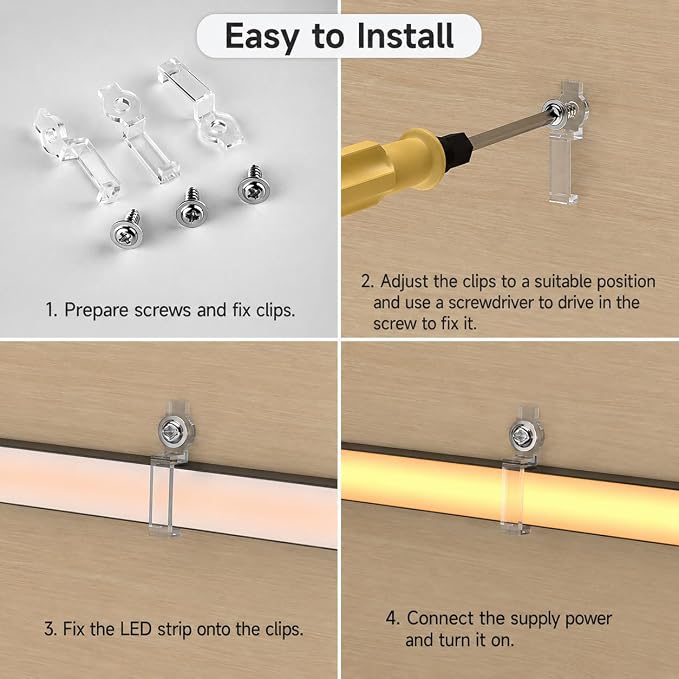 Easy to Install

1. Prepare screws and fix clips.

2. Adjust the clips to a suitable position and use a screwdriver to drive in the screw to fix it.

3. Fix the LED strip onto the clips.

4. Connect the supply power and turn it on.