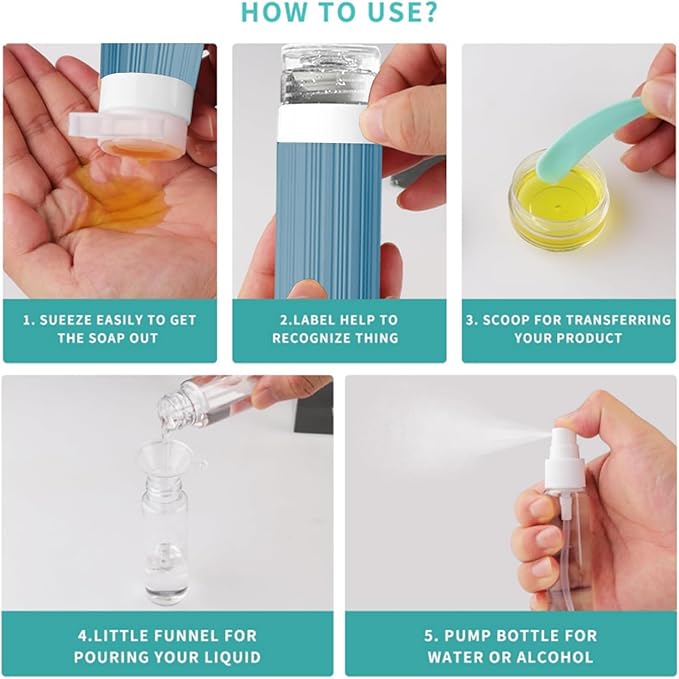 HOW TO USE?

1. SUEEZE EASILY TO GET THE SOAP OUT

2.LABEL HELP TO RECOGNIZE THING

3. SCOOP FOR TRANSFERRING YOUR PRODUCT

4.LITTLE FUNNEL FOR POURING YOUR LIQUID

5. PUMP BOTTLE FOR WATER OR ALCOHOL