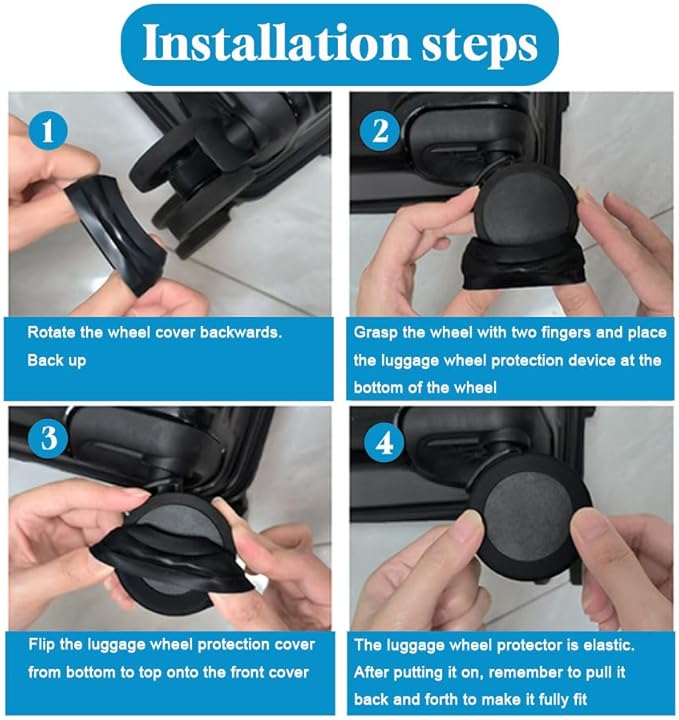 Installation steps

1

Rotate the wheel cover backwards. Back up

2

Grasp the wheel with two fingers and place the luggage wheel protection device at the bottom of the wheel

3

Flip the luggage wheel protection cover from bottom to top onto the front cover

4

The luggage wheel protector is elastic. After putting it on, remember to pull it back and forth to make it fully fit