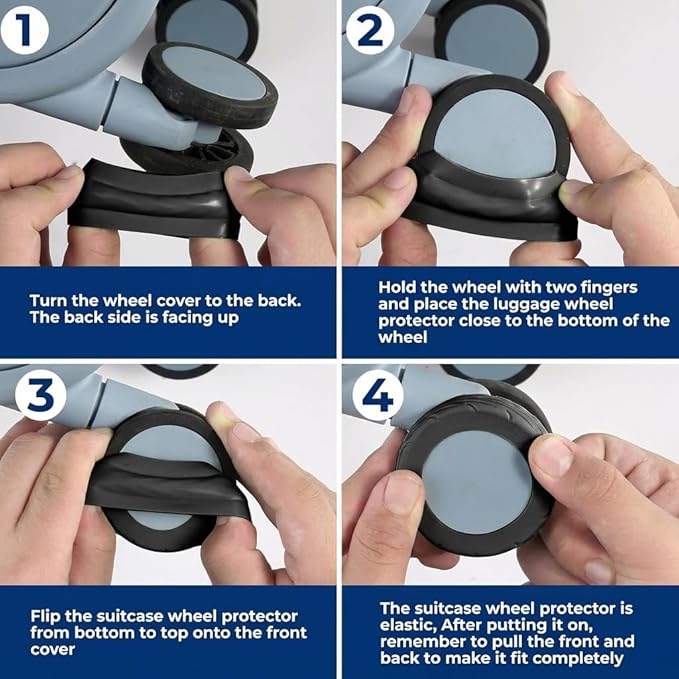 1

Turn the wheel cover to the back. The back side is facing up

2

Hold the wheel with two fingers and place the luggage wheel protector close to the bottom of the wheel

3

Flip the suitcase wheel protector from bottom to top onto the front cover

4

The suitcase wheel protector is elastic, After putting it on, remember to pull the front and back to make it fit completely