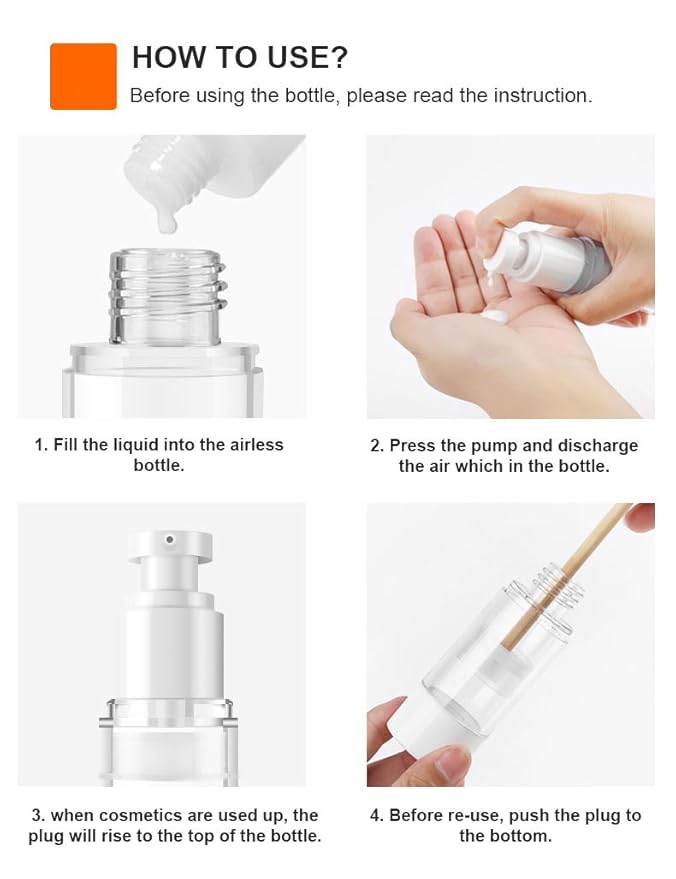 HOW TO USE?
Before using the bottle, please read the instruction.

1. Fill the liquid into the airless bottle.

2. Press the pump and discharge the air which in the bottle.

3. when cosmetics are used up, the plug will rise to the top of the bottle.

4. Before re-use, push the plug to the bottom.