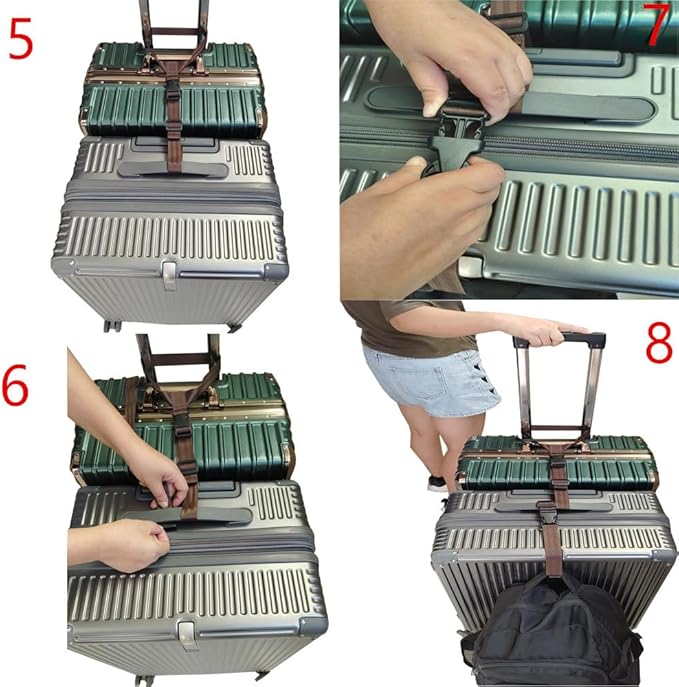 5

7

6

8