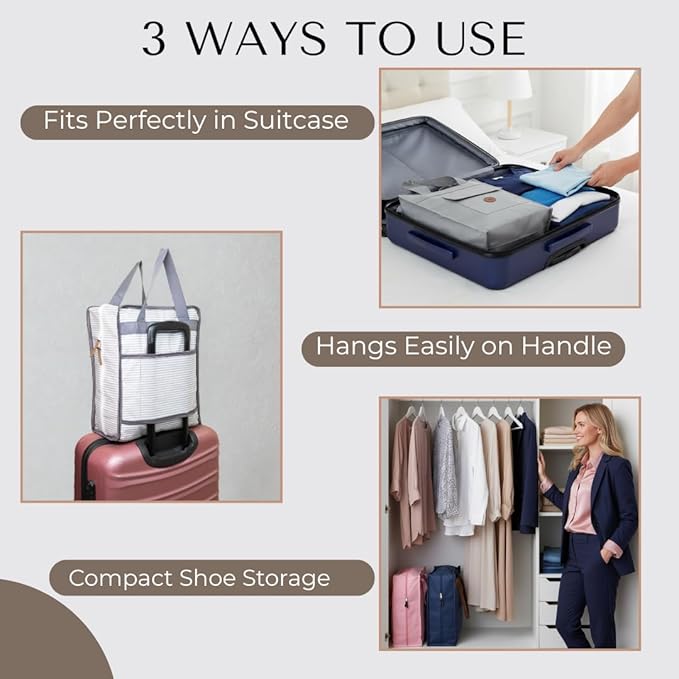 3 WAYS TO USE

Fits Perfectly in Suitcase

Hangs Easily on Handle

Compact Shoe Storage