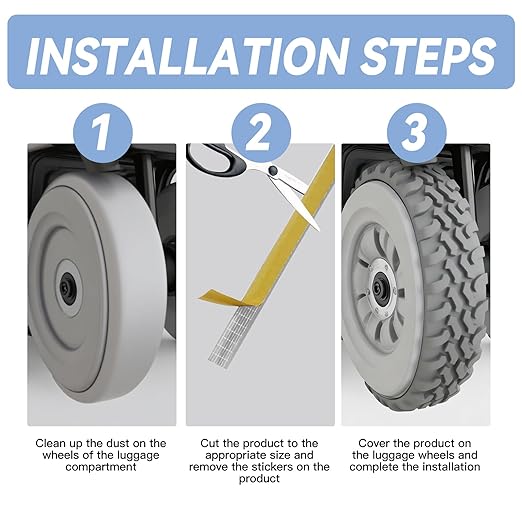 INSTALLATION STEPS

1

Clean up the dust on the wheels of the luggage compartment

2

Cut the product to the appropriate size and remove the stickers on the product

3

Cover the product on the luggage wheels and complete the installation