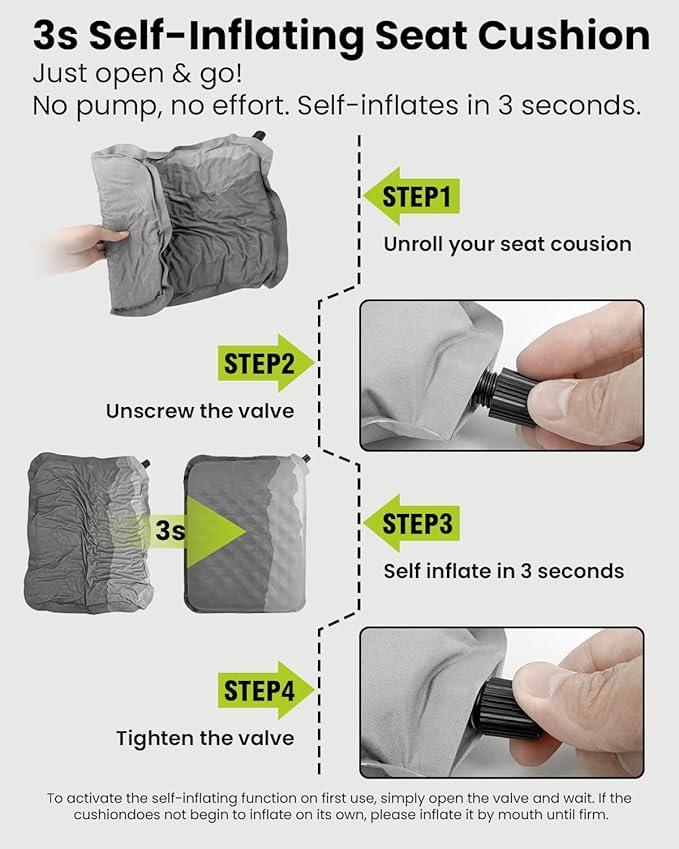 3s Self-Inflating Seat Cushion

Just open & go!
No pump, no effort. Self-inflates in 3 seconds.

STEP1
Unroll your seat cousion

STEP2
Unscrew the valve

3s

STEP3
Self inflate in 3 seconds

STEP4
Tighten the valve

To activate the self-inflating function on first use, simply open the valve and wait. If the cushiondoes not begin to inflate on its own, please inflate it by mouth until firm.