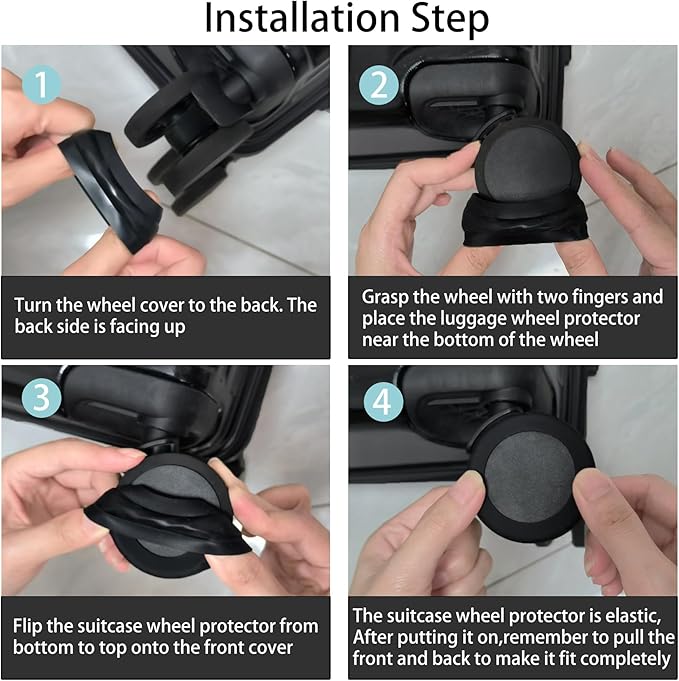 Installation Step

1

Turn the wheel cover to the back. The back side is facing up

2

Grasp the wheel with two fingers and place the luggage wheel protector near the bottom of the wheel

3

Flip the suitcase wheel protector from bottom to top onto the front cover

4

The suitcase wheel protector is elastic, After putting it on,remember to pull the front and back to make it fit completely