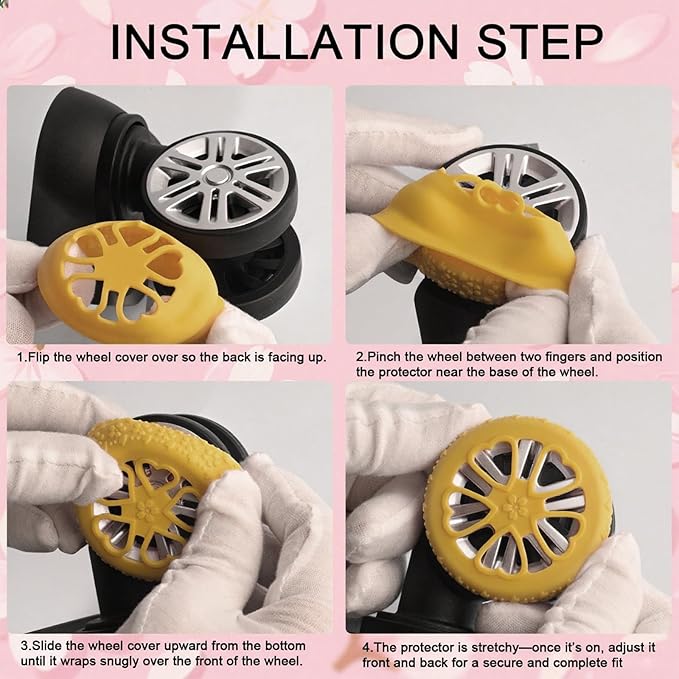 INSTALLATION STEP

1.Flip the wheel cover over so the back is facing up.

2.Pinch the wheel between two fingers and position the protector near the base of the wheel.

3.Slide the wheel cover upward from the bottom until it wraps snugly over the front of the wheel.

4.The protector is stretchy—once it's on, adjust it front and back for a secure and complete fit