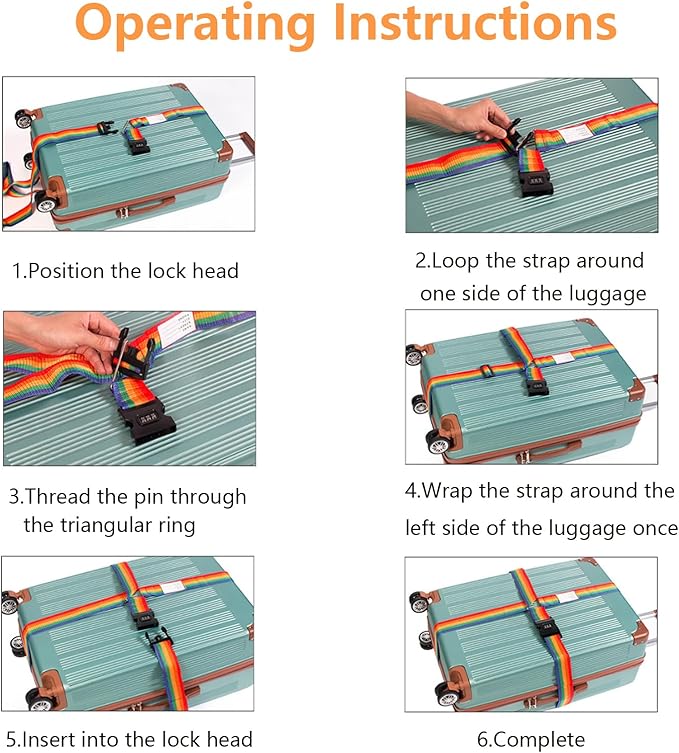 Operating Instructions

1.Position the lock head

2.Loop the strap around one side of the luggage

3.Thread the pin through the triangular ring

4.Wrap the strap around the left side of the luggage once

5.Insert into the lock head

6.Complete