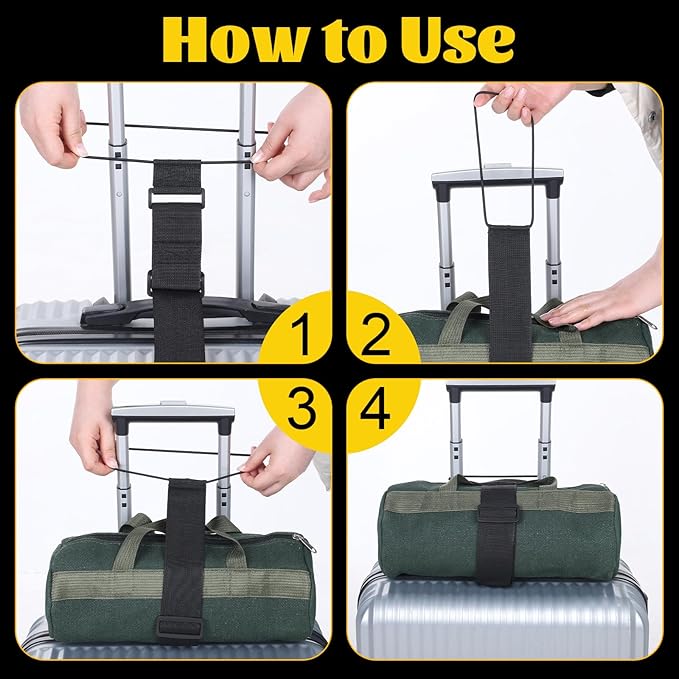 How to Use

1

2

3

4