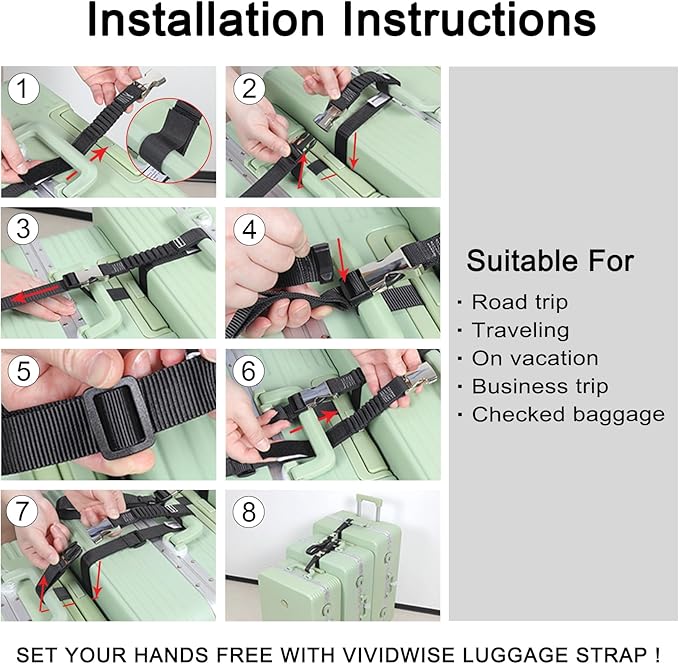 Installation Instructions

1

2

3

4

5

6

7

8

Suitable For

· Road trip
· Traveling
· On vacation
· Business trip
· Checked baggage

SET YOUR HANDS FREE WITH VIVIDWISE LUGGAGE STRAP !