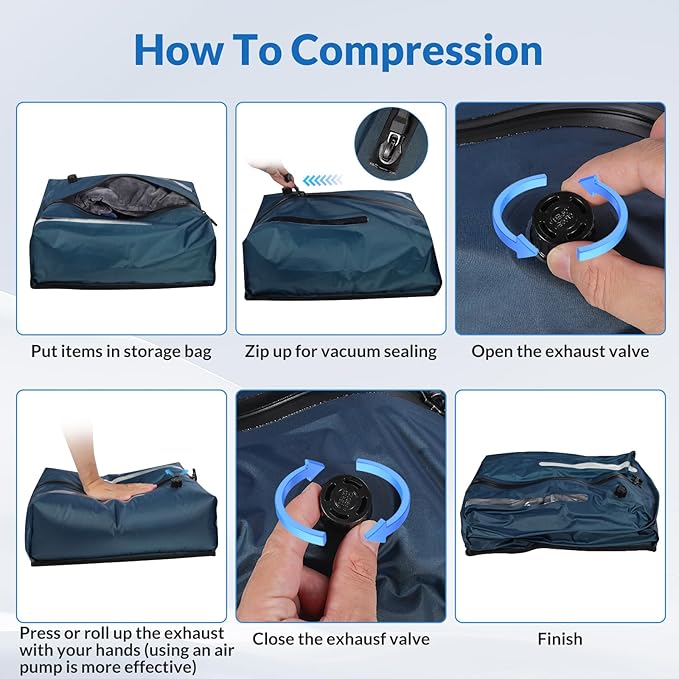 How To Compression

Put items in storage bag

Zip up for vacuum sealing

Open the exhaust valve

Press or roll up the exhaust with your hands (using an air pump is more effective)

Close the exhausf valve

Finish