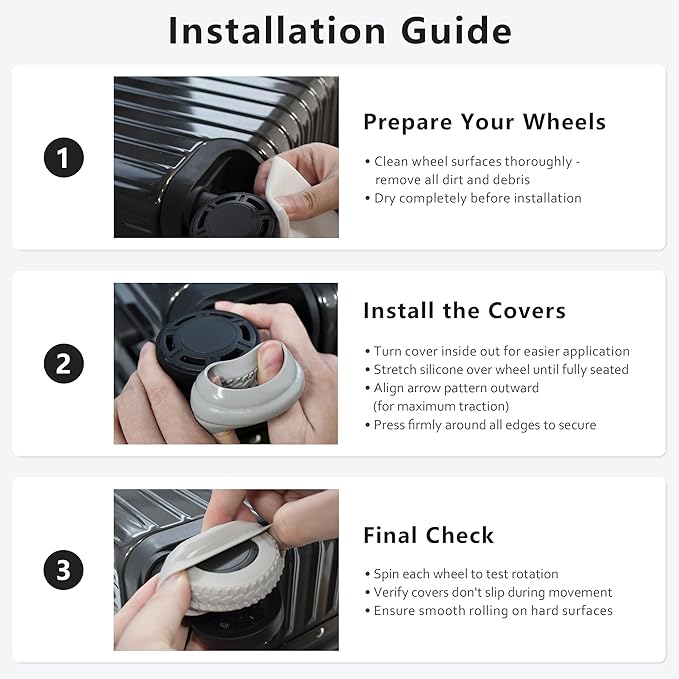 Installation Guide

1

Prepare Your Wheels

• Clean wheel surfaces thoroughly - remove all dirt and debris
• Dry completely before installation

2

Install the Covers

• Turn cover inside out for easier application
• Stretch silicone over wheel until fully seated
• Align arrow pattern outward (for maximum traction)
• Press firmly around all edges to secure

3

Final Check

• Spin each wheel to test rotation
• Verify covers don't slip during movement
• Ensure smooth rolling on hard surfaces