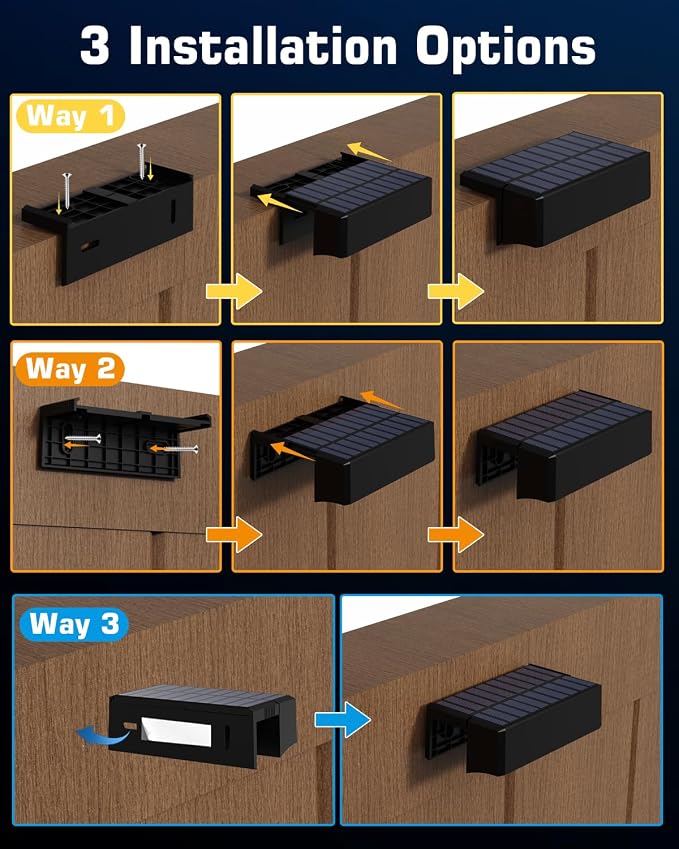 3 Installation Options

Way 1

Way 2

Way 3