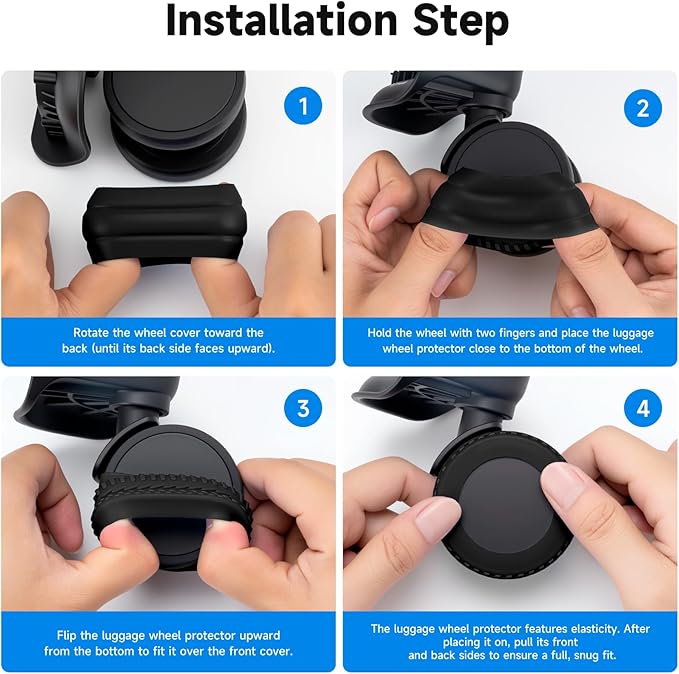 Installation Step

1

Rotate the wheel cover toward the back (until its back side faces upward).

2

Hold the wheel with two fingers and place the luggage wheel protector close to the bottom of the wheel.

3

Flip the luggage wheel protector upward from the bottom to fit it over the front cover.

4

The luggage wheel protector features elasticity. After placing it on, pull its front and back sides to ensure a full, snug fit.