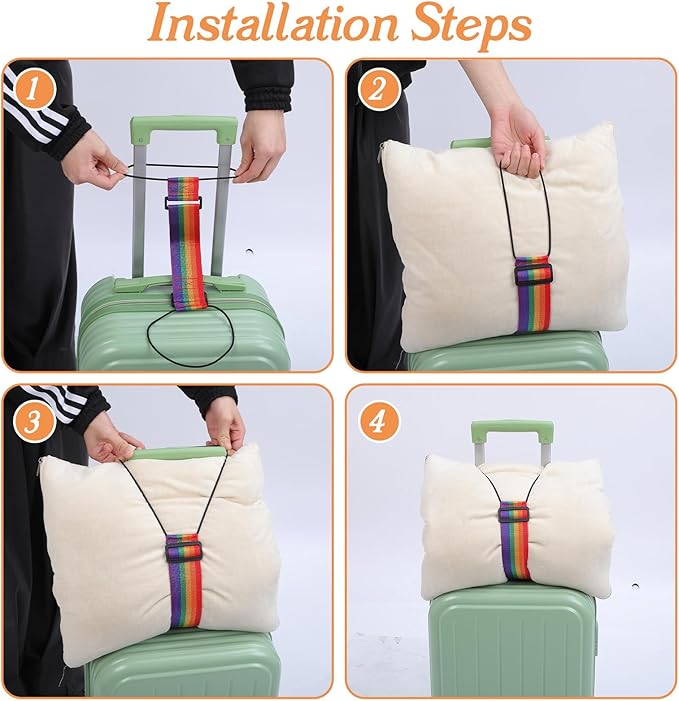 Installation Steps

1

2

3

4