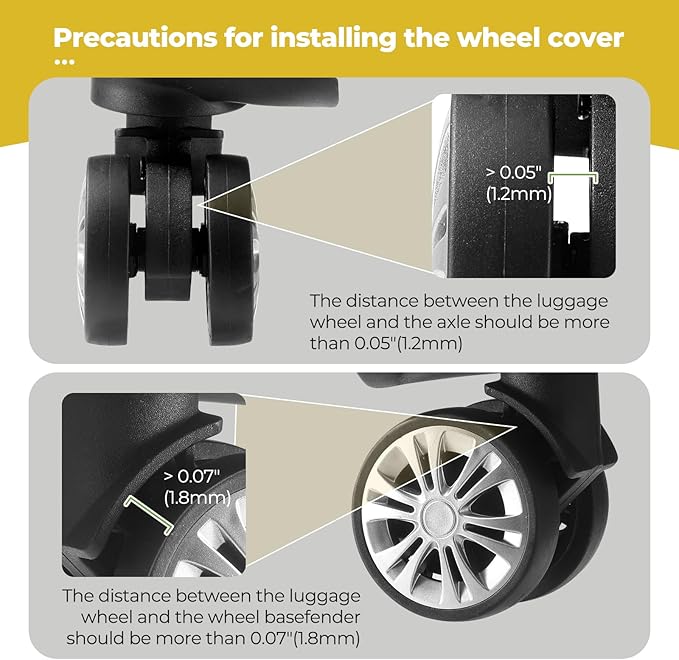 Precautions for installing the wheel cover
...

> 0.05"
(1.2mm)

The distance between the luggage wheel and the axle should be more than 0.05"(1.2mm)

> 0.07"
(1.8mm)

The distance between the luggage wheel and the wheel basefender should be more than 0.07"(1.8mm)