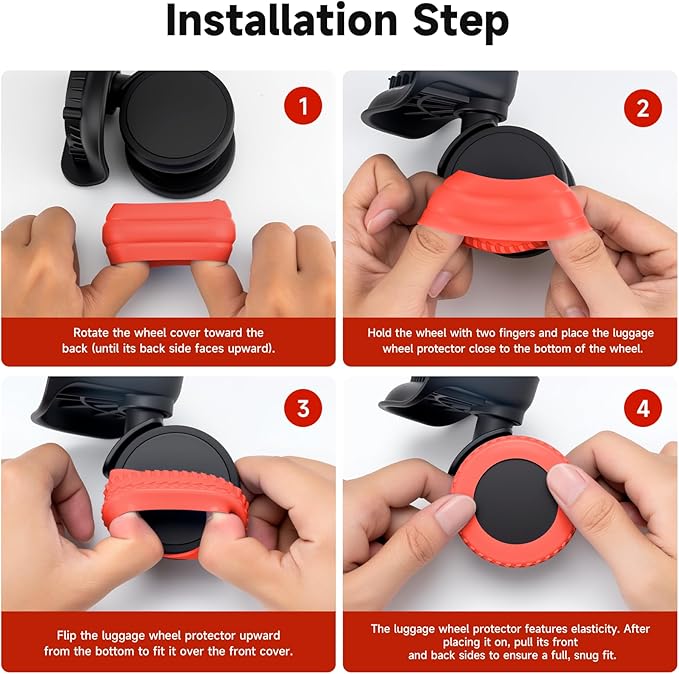 Installation Step

1

Rotate the wheel cover toward the back (until its back side faces upward).

2

Hold the wheel with two fingers and place the luggage wheel protector close to the bottom of the wheel.

3

Flip the luggage wheel protector upward from the bottom to fit it over the front cover.

4

The luggage wheel protector features elasticity. After placing it on, pull its front and back sides to ensure a full, snug fit.