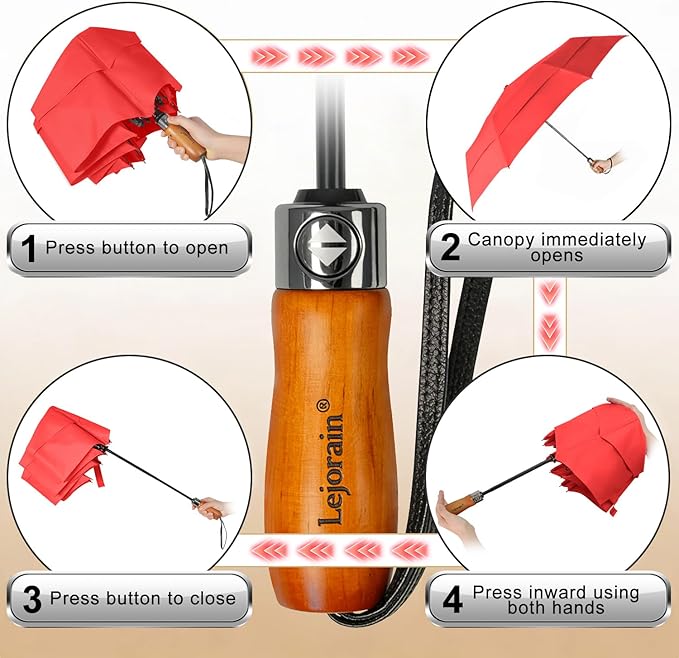 1 Press button to open

2 Canopy immediately opens

Lejorain®

3 Press button to close

4 Press inward using both hands