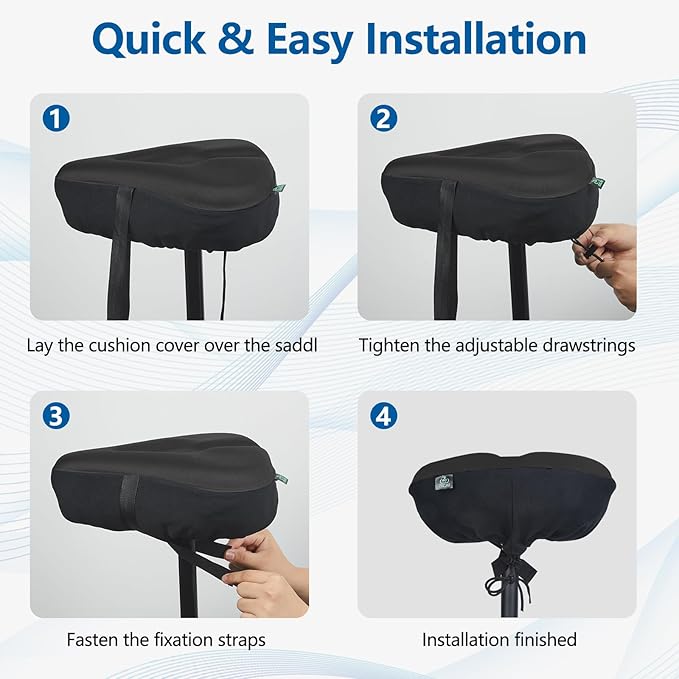 Quick & Easy Installation

1

Lay the cushion cover over the saddl

2

Tighten the adjustable drawstrings

3

Fasten the fixation straps

4

Installation finished