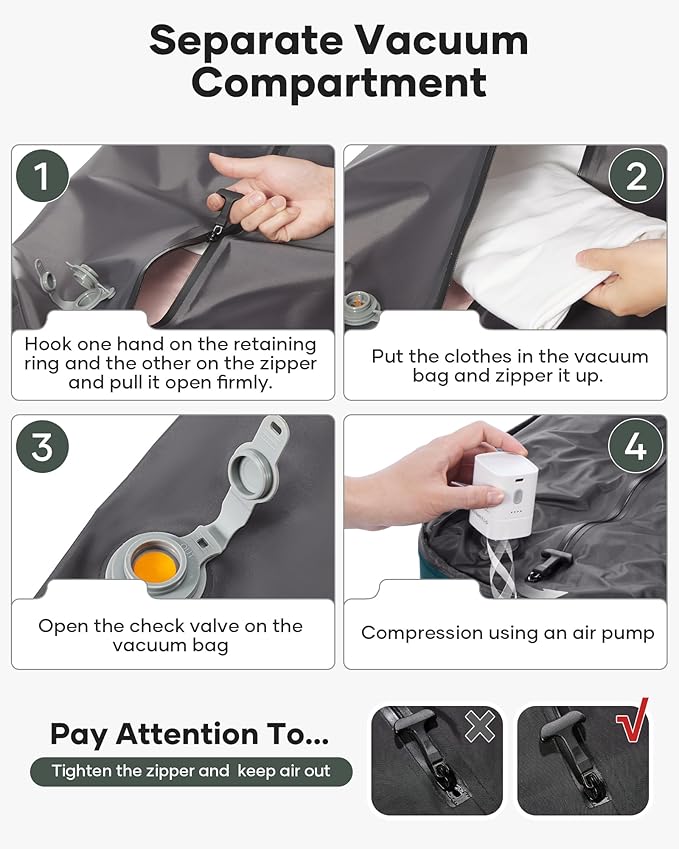 Separate Vacuum Compartment

1

Hook one hand on the retaining ring and the other on the zipper and pull it open firmly.

2

Put the clothes in the vacuum bag and zipper it up.

3

Open the check valve on the vacuum bag

4

Compression using an air pump

Pay Attention To...

Tighten the zipper and keep air out