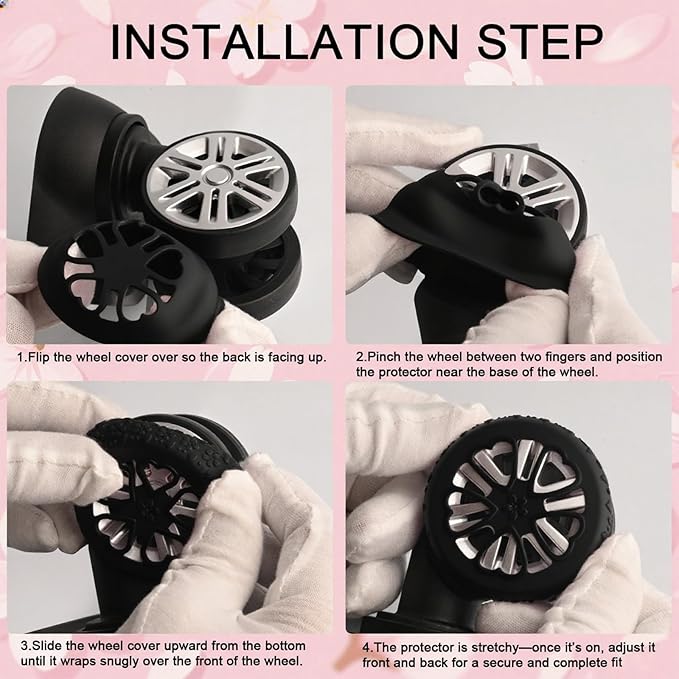 INSTALLATION STEP

1.Flip the wheel cover over so the back is facing up.

2.Pinch the wheel between two fingers and position the protector near the base of the wheel.

3.Slide the wheel cover upward from the bottom until it wraps snugly over the front of the wheel.

4.The protector is stretchy—once it's on, adjust it front and back for a secure and complete fit