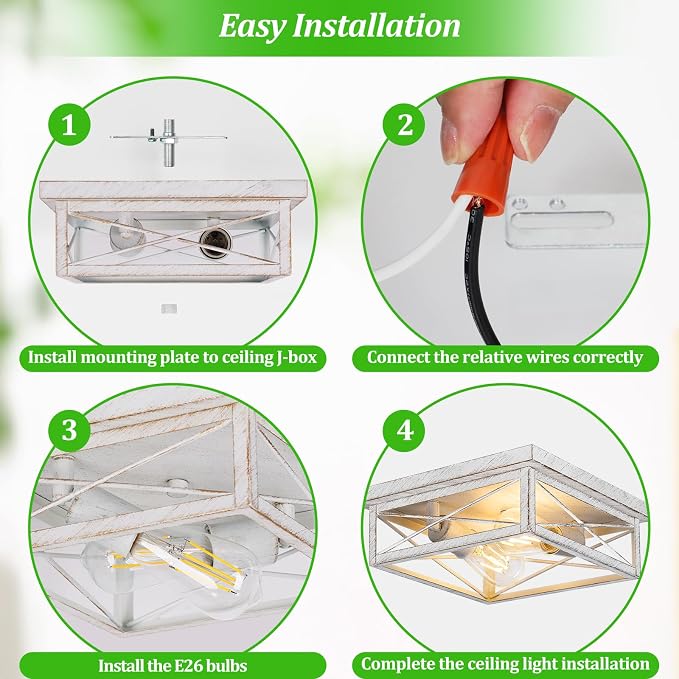 Easy Installation

1

Install mounting plate to ceiling J-box

2

Connect the relative wires correctly

3

Install the E26 bulbs

4

Complete the ceiling light installation