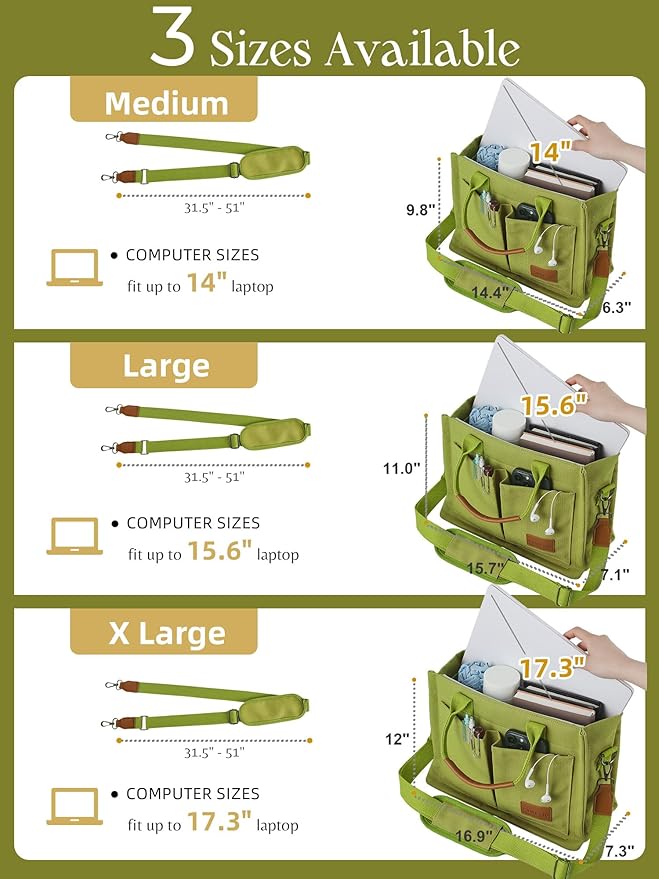 3 Sizes Available

Medium

31.5" - 51"

• COMPUTER SIZES
fit up to 14" laptop

14"
9.8"
14.4"
6.3"

Large

31.5" - 51"

• COMPUTER SIZES
fit up to 15.6" laptop

15.6"
11.0"
15.7"
7.1"

X Large

31.5" - 51"

• COMPUTER SIZES
fit up to 17.3" laptop

17.3"
12"
16.9"
7.3"