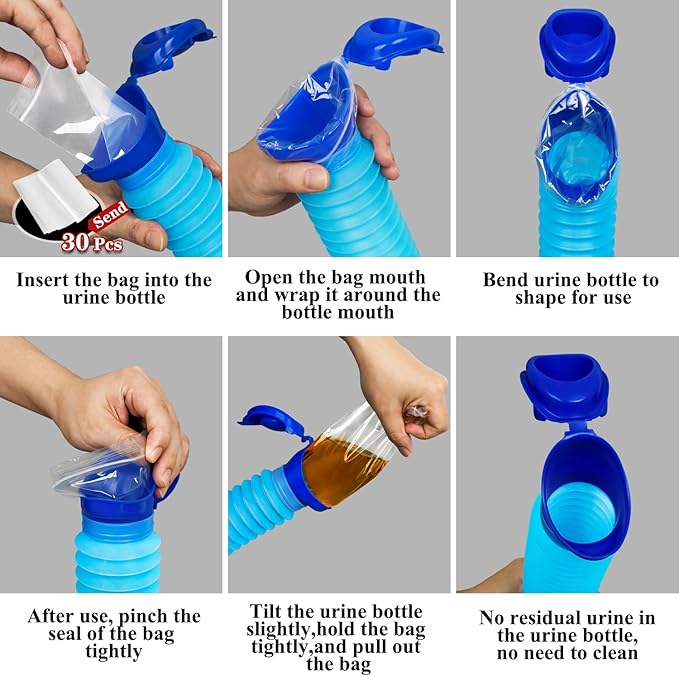 Send
30 Pcs

Insert the bag into the urine bottle

Open the bag mouth and wrap it around the bottle mouth

Bend urine bottle to shape for use

After use, pinch the seal of the bag tightly

Tilt the urine bottle slightly,hold the bag tightly,and pull out the bag

No residual urine in the urine bottle, no need to clean