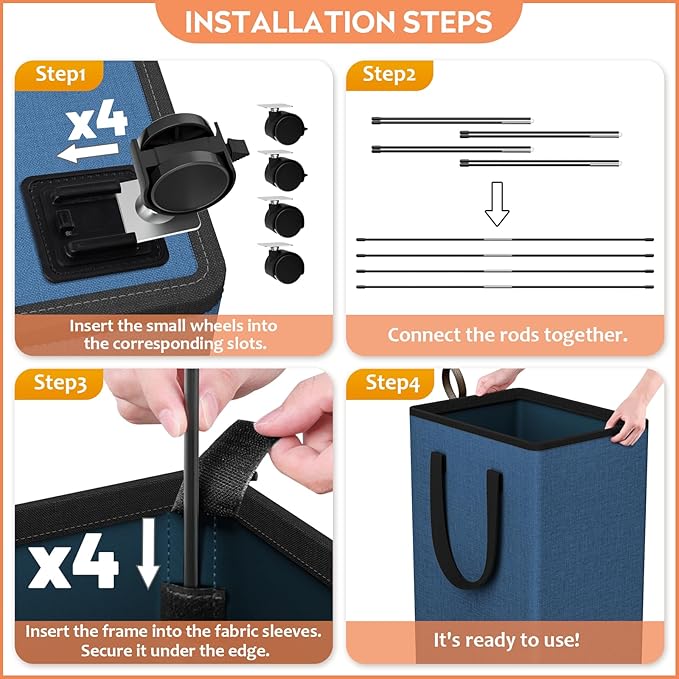 INSTALLATION STEPS

Step1

x4

Insert the small wheels into the corresponding slots.

Step2

Connect the rods together.

Step3

x4

Insert the frame into the fabric sleeves. Secure it under the edge.

Step4

It's ready to use!