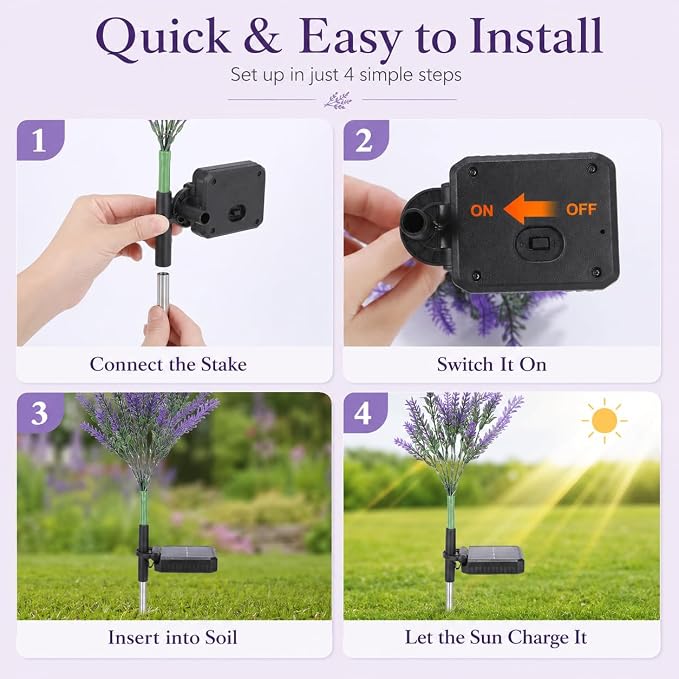 Quick & Easy to Install

Set up in just 4 simple steps

1

Connect the Stake

2

ON OFF

Switch It On

3

Insert into Soil

4

Let the Sun Charge It