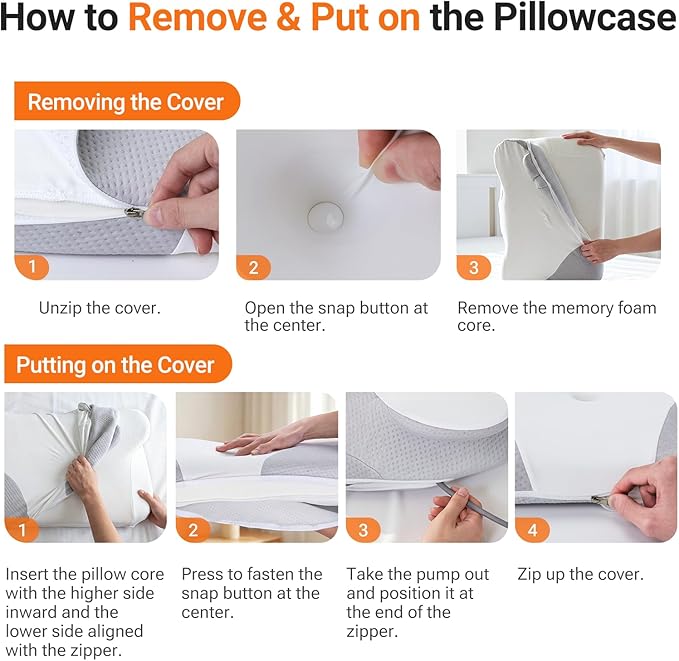 How to Remove & Put on the Pillowcase

Removing the Cover

1

Unzip the cover.

2

Open the snap button at the center.

3

Remove the memory foam core.

Putting on the Cover

1

Insert the pillow core with the higher side inward and the lower side aligned with the zipper.

2

Press to fasten the snap button at the center.

3

Take the pump out and position it at the end of the zipper.

4

Zip up the cover.