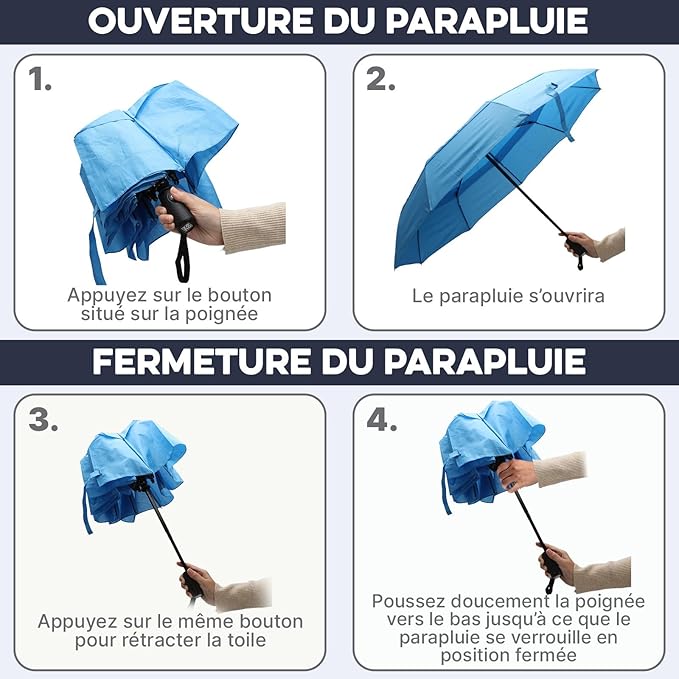 OUVERTURE DU PARAPLUIE

1.

Appuyez sur le bouton situé sur la poignée

2.

Le parapluie s'ouvrira

FERMETURE DU PARAPLUIE

3.

Appuyez sur le même bouton pour rétracter la toile

4.

Poussez doucement la poignée vers le bas jusqu'à ce que le parapluie se verrouille en position fermée