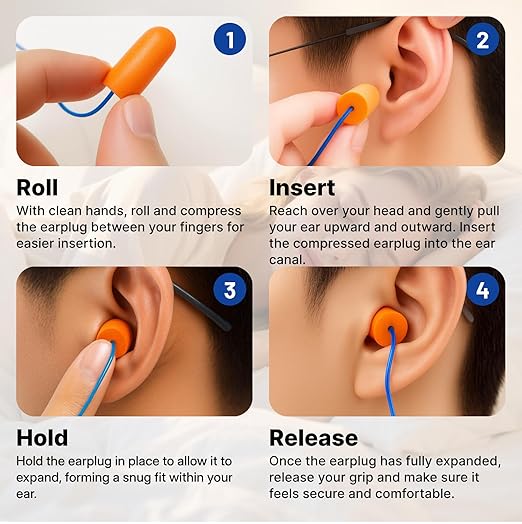 1

Roll
With clean hands, roll and compress the earplug between your fingers for easier insertion.

2

Insert
Reach over your head and gently pull your ear upward and outward. Insert the compressed earplug into the ear canal.

3

Hold
Hold the earplug in place to allow it to expand, forming a snug fit within your ear.

4

Release
Once the earplug has fully expanded, release your grip and make sure it feels secure and comfortable.